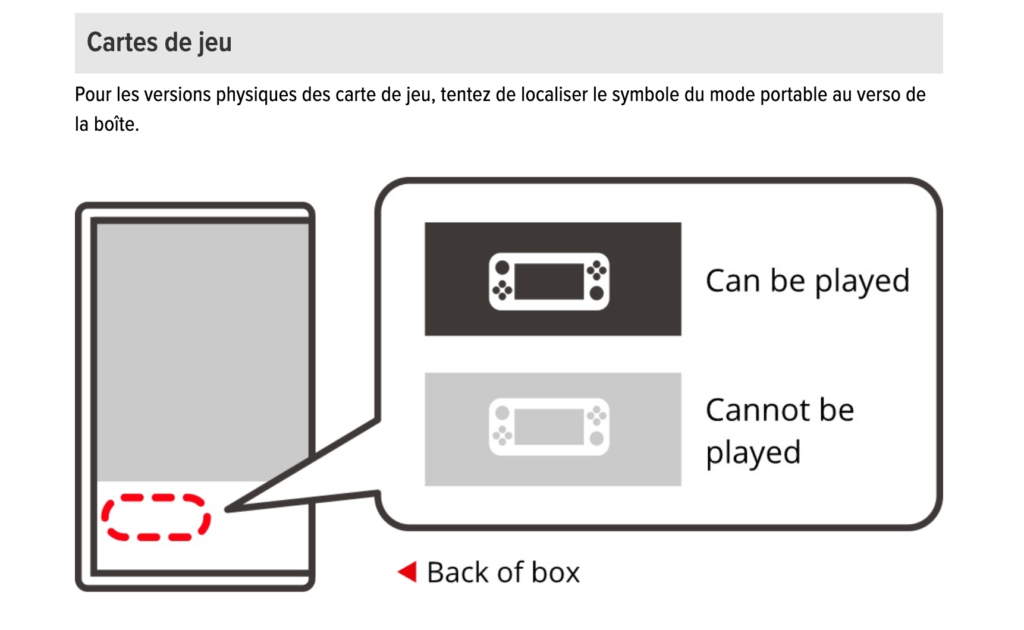 Cartes de jeu

Pour les versions physiques des carte de jeu, tentez de localiser le symbole du mode portable au verso de la boîte.

Can be played

Cannot be played

◀ Back of box